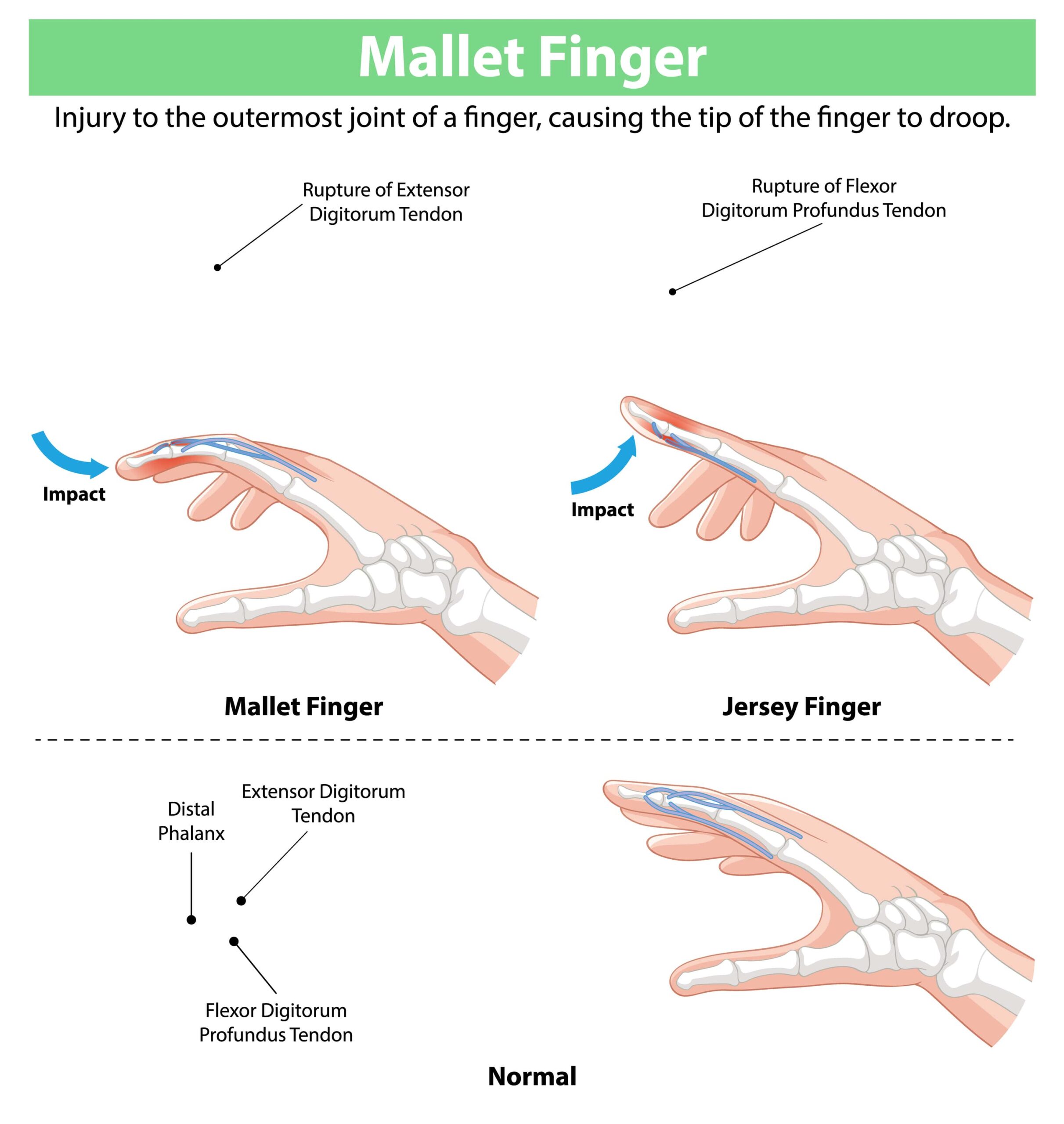 Mallet Finger

Injury to the outermost joint of a finger, causing the tip of the finger to droop.

Rupture of Extensor Digitorum Tendon

Rupture of Flexor Digitorum Profundus Tendon

Impact

Impact

Mallet Finger

Jersey Finger

Distal Phalanx

Extensor Digitorum Tendon

Flexor Digitorum Profundus Tendon

Normal